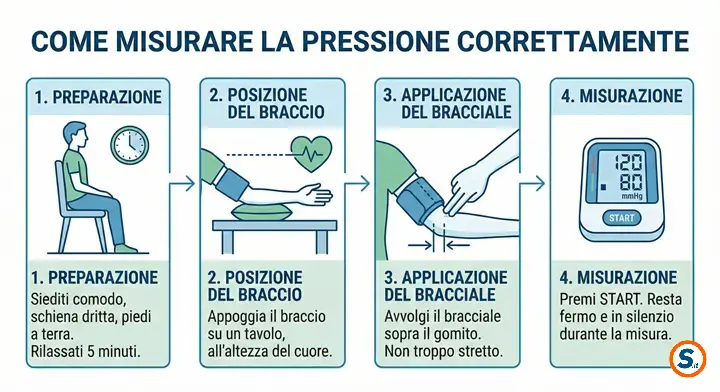 COME MISURARE LA PRESSIONE CORRETTAMENTE

1. PREPARAZIONE

1. PREPARAZIONE
Siediti comodo, schiena dritta, piedi a terra.
Rilassati 5 minuti.

2. POSIZIONE DEL BRACCIO

2. POSIZIONE DEL BRACCIO
Appoggia il braccio su un tavolo, all'altezza del cuore.

3. APPLICAZIONE DEL BRACCIALE

3. APPLICAZIONE DEL BRACCIALE
Avvolgi il bracciale sopra il gomito.
Non troppo stretto.

4. MISURAZIONE

120
80
mmHg
START

4. MISURAZIONE
Premi START. Resta fermo e in silenzio durante la misura.

S.it